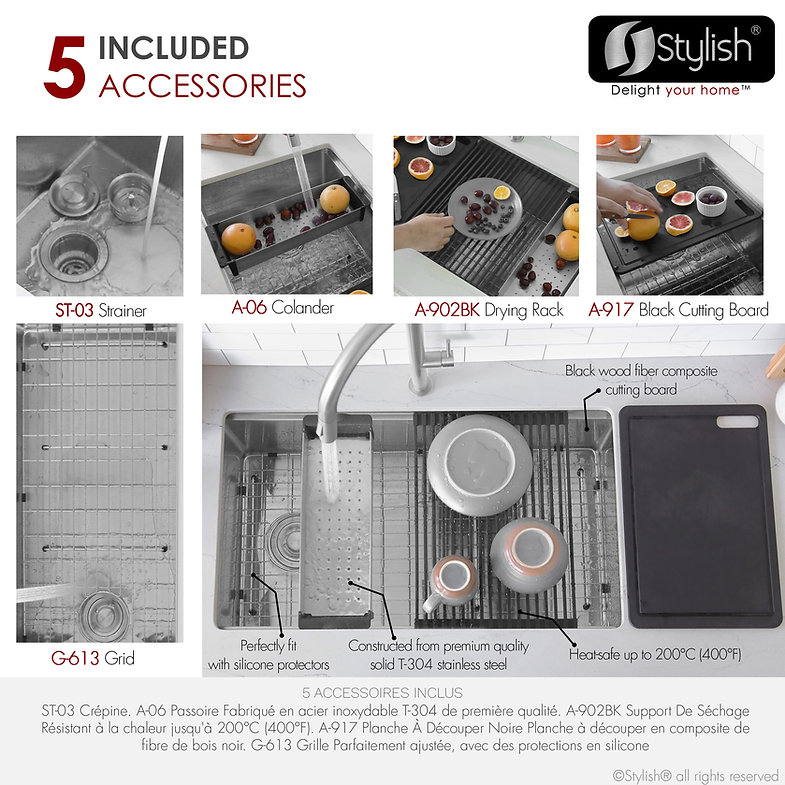 5 INCLUDED ACCESSORIES

Stylish®
Delight your home™

ST-03 Strainer

A-06 Colander

A-902BK Drying Rack

A-917 Black Cutting Board

G-613 Grid

Black wood fiber composite cutting board

Perfectly fit with silicone protectors

Constructed from premium quality solid T-304 stainless steel

Heat-safe up to 200°C (400°F)

5 ACCESSOIRES INCLUS
ST-03 Crépine. A-06 Passoire Fabriqué en acier inoxydable T-304 de première qualité. A-902BK Support De Séchage Résistant à la chaleur jusqu'à 200°C (400°F). A-917 Planche À Découper Noire Planche à découper en composite de fibre de bois noir. G-613 Grille Parfaitement ajustée, avec des protections en silicone

©Stylish® all rights reserved