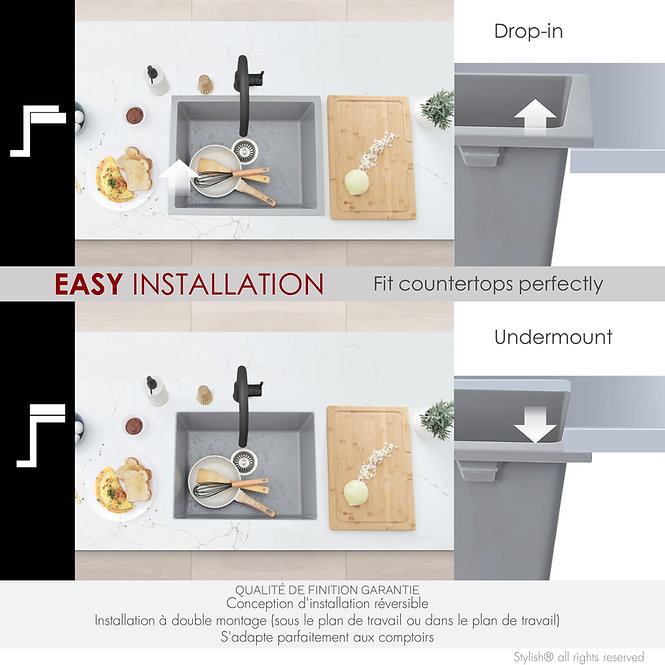 Drop-in

EASY INSTALLATION Fit countertops perfectly

Undermount

QUALITÉ DE FINITION GARANTIE
Conception d'installation réversible
Installation à double montage (sous le plan de travail ou dans le plan de travail)
S'adapte parfaitement aux comptoirs

Stylish® all rights reserved